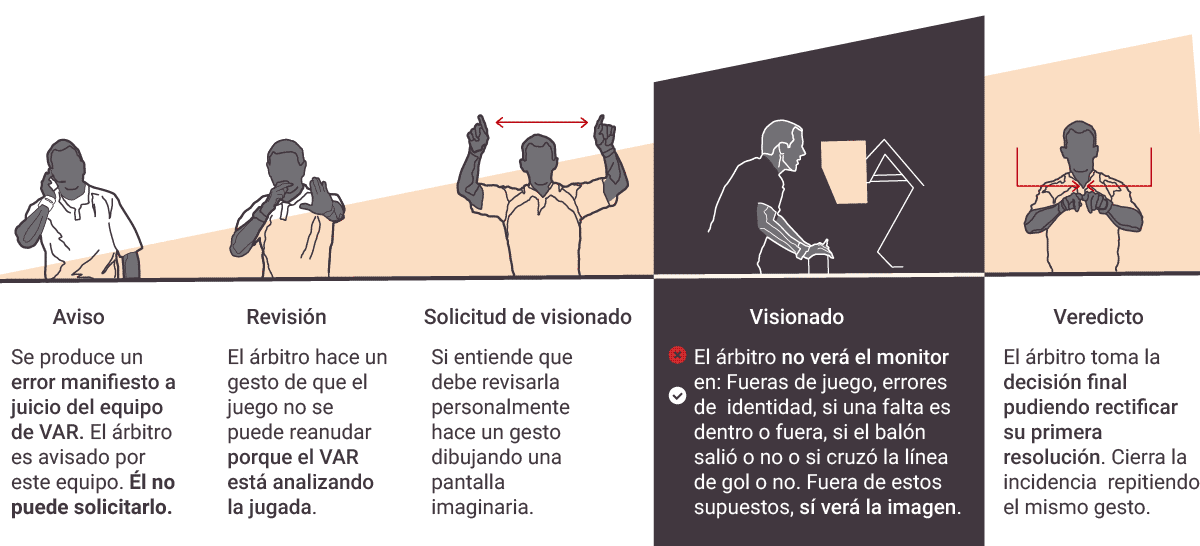 Aviso

Se produce un error manifiesto a juicio del equipo de VAR. El árbitro es avisado por este equipo. Él no puede solicitarlo.

Revisión

El árbitro hace un gesto de que el juego no se puede reanudar porque el VAR está analizando la jugada.

Solicitud de visionado

Si entiende que debe revisarla personalmente hace un gesto dibujando una pantalla imaginaria.

Visionado

El árbitro no verá el monitor en: Fueras de juego, errores de identidad, si una falta es dentro o fuera, si el balón salió o no o si cruzó la línea de gol o no. Fuera de estos supuestos, sí verá la imagen.

Veredicto

El árbitro toma la decisión final pudiendo rectificar su primera resolución. Cierra la incidencia repitiendo el mismo gesto.