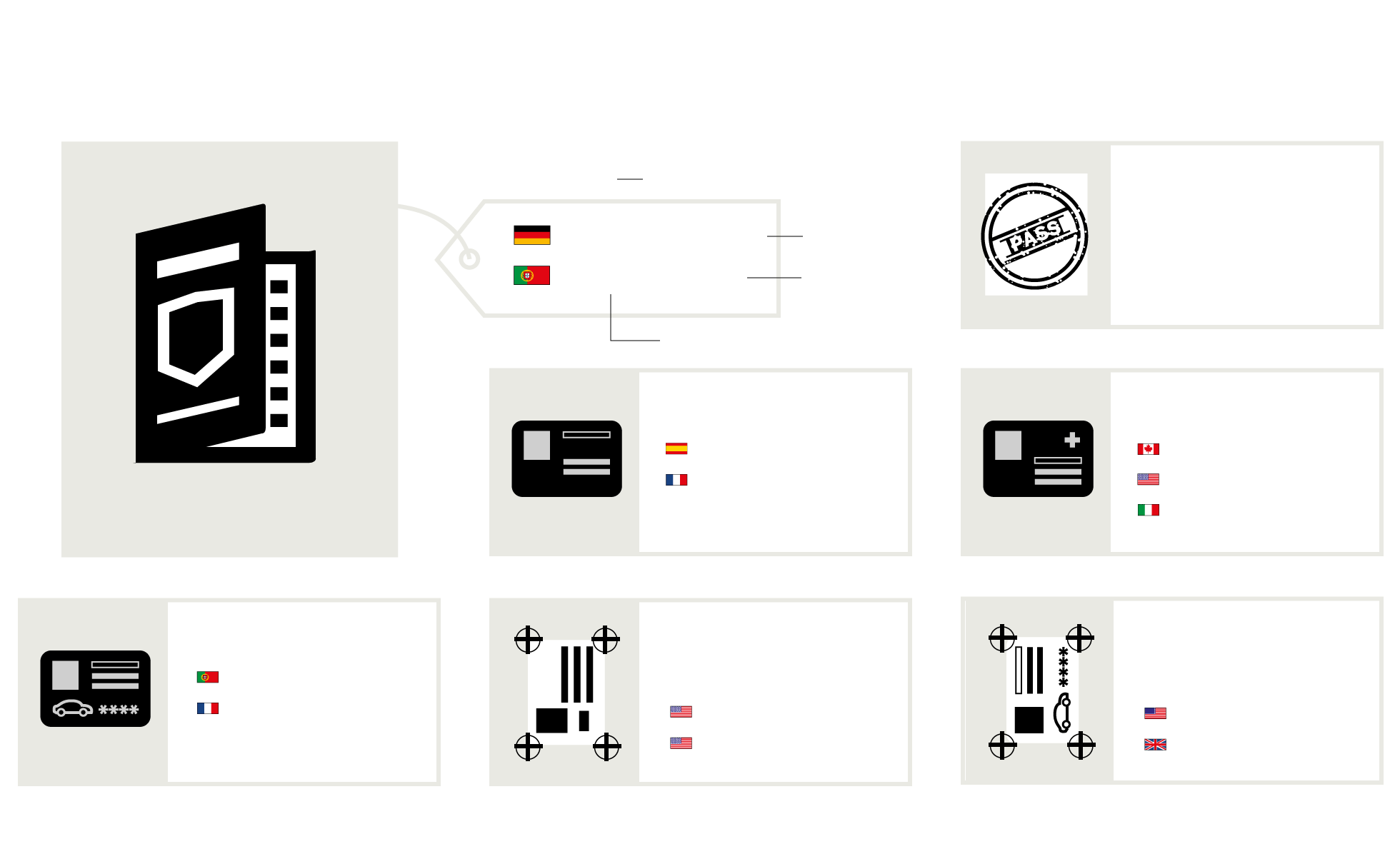 PASS