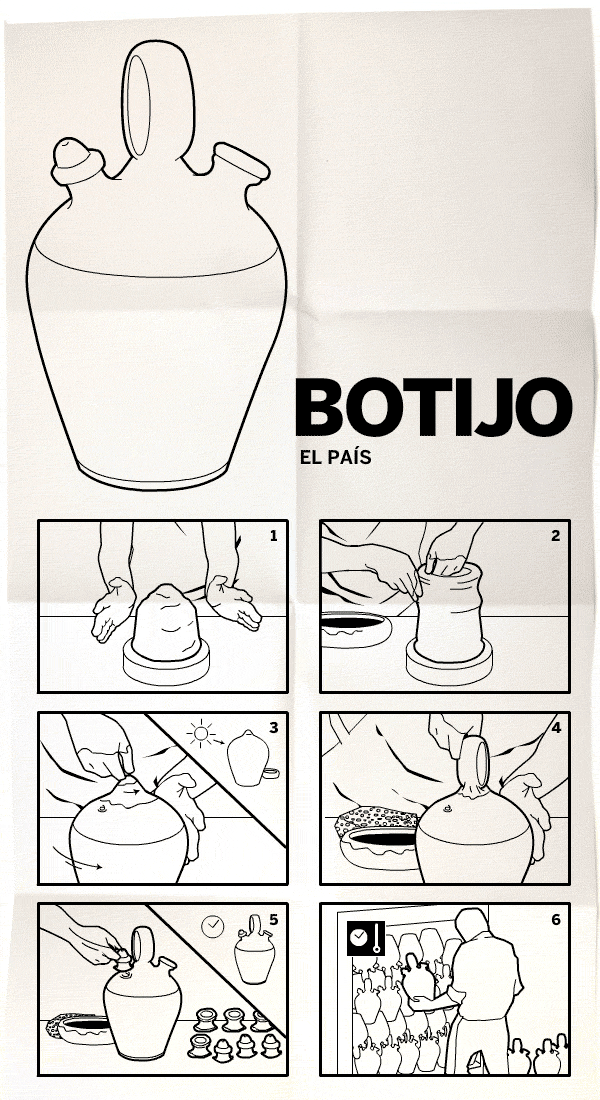 BOTIJO

EL PAÍS

1

2

3

4

5

6