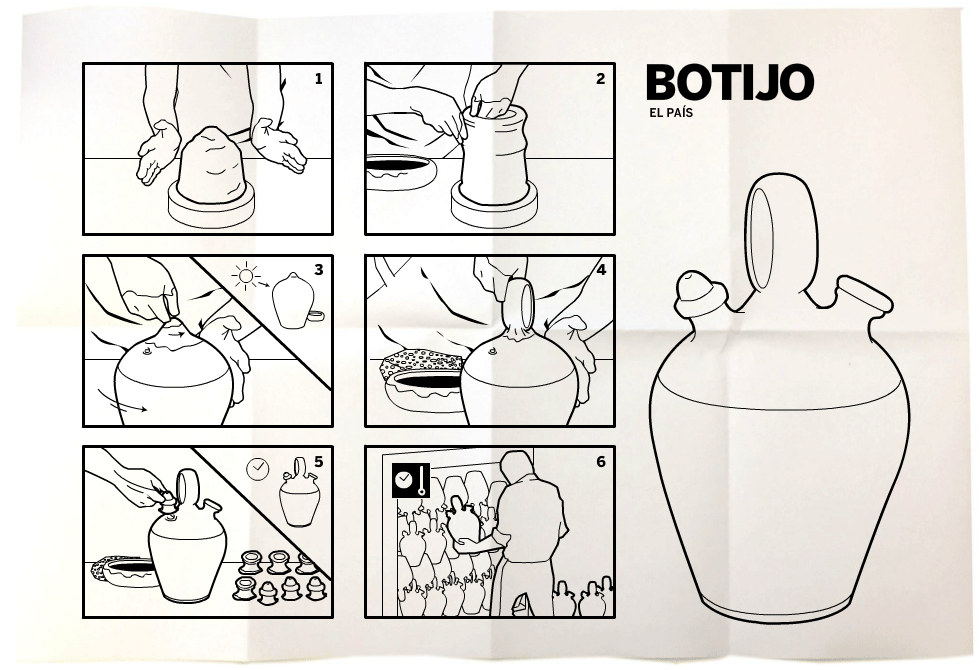 1

2

BOTIJO

EL PAÍS

3

4

5

6