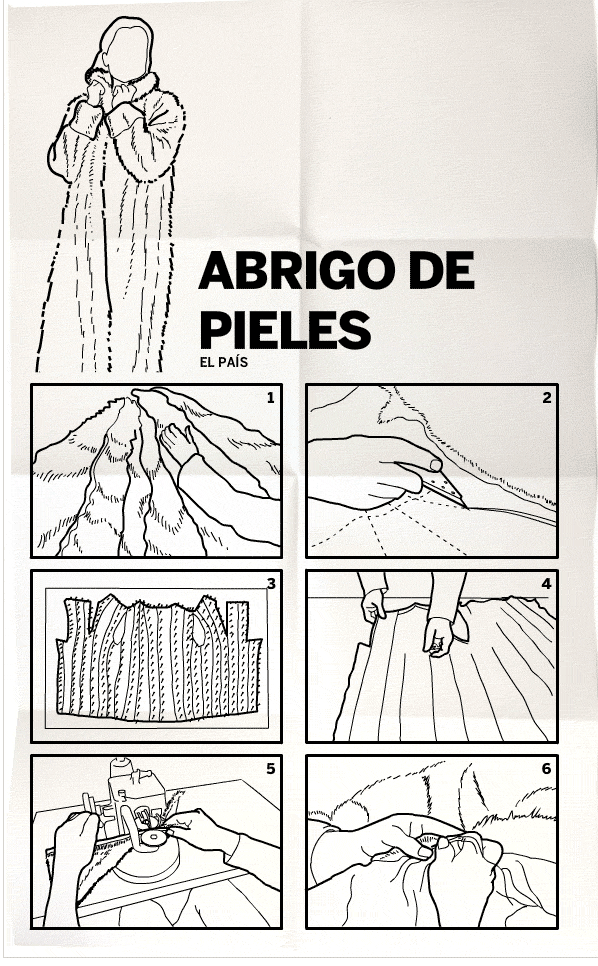 ABRIGO DE PIELES

EL PAÍS

1

2

3

4

5

6