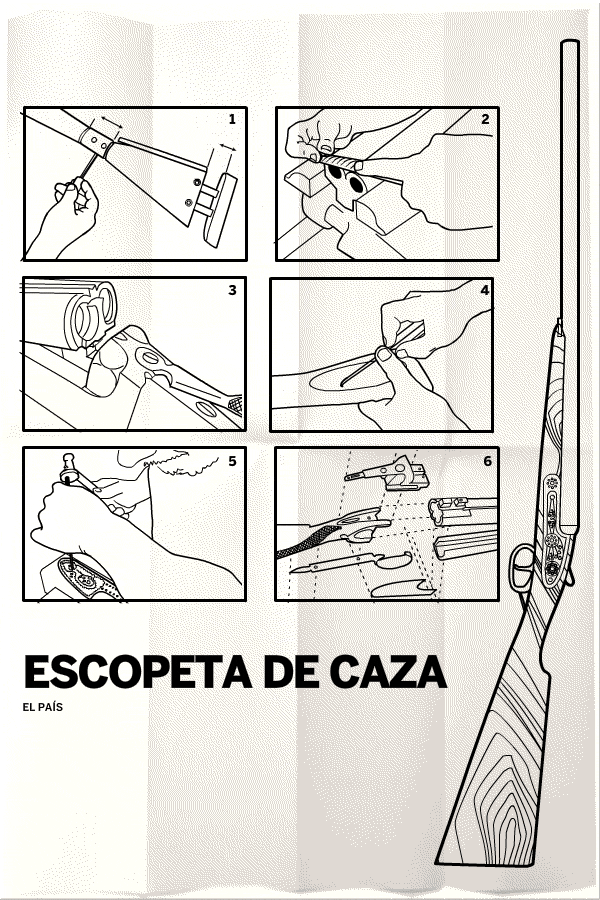 1

2

3

4

5

6

ESCOPETA DE CAZA

EL PAÍS