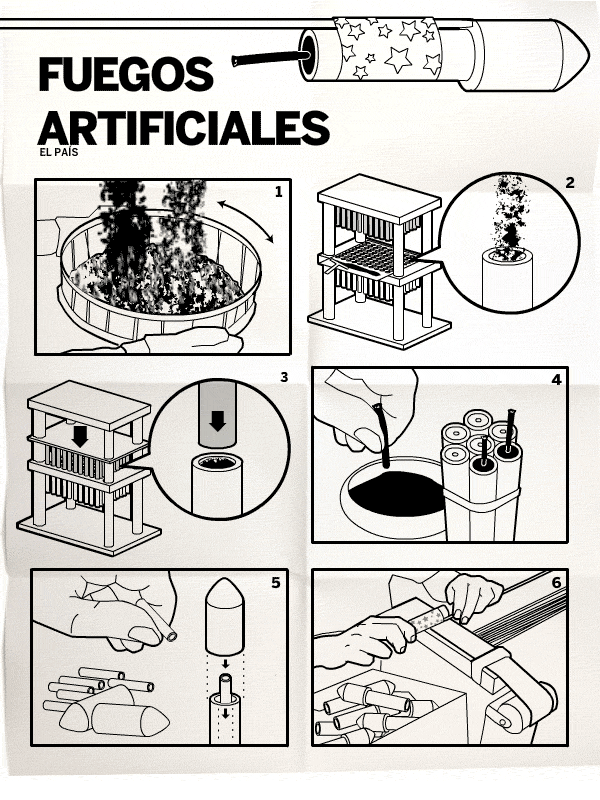 FUEGOS ARTIFICIALES

EL PAÍS

1

2

3

4

5

6